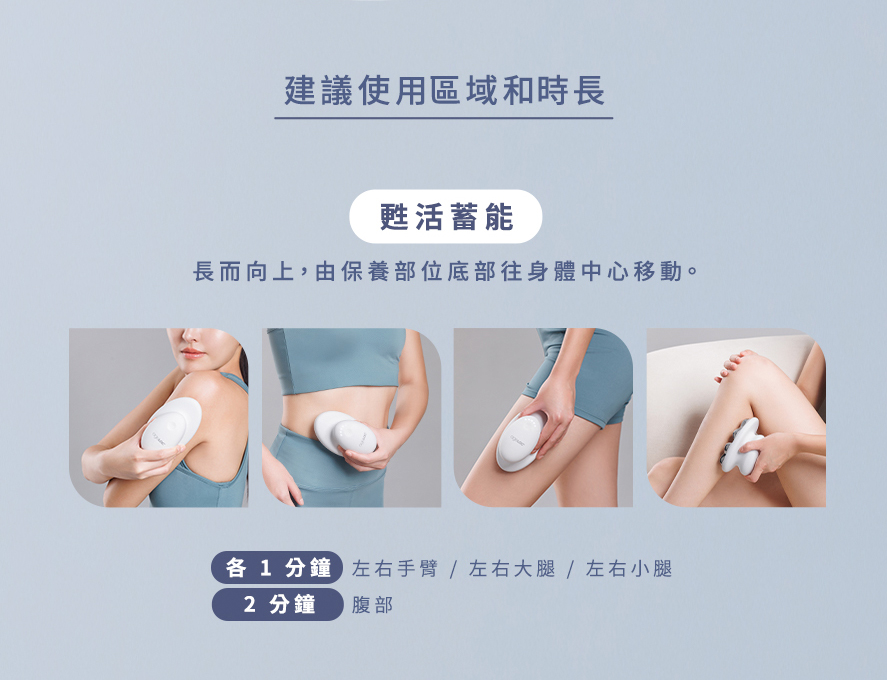 建議使用區域和時長

甦活蓄能

長而向上，由保養部位底部往身體中心移動。

各 1 分鐘 左右手臂 / 左右大腿 / 左右小腿
2 分鐘 腹部